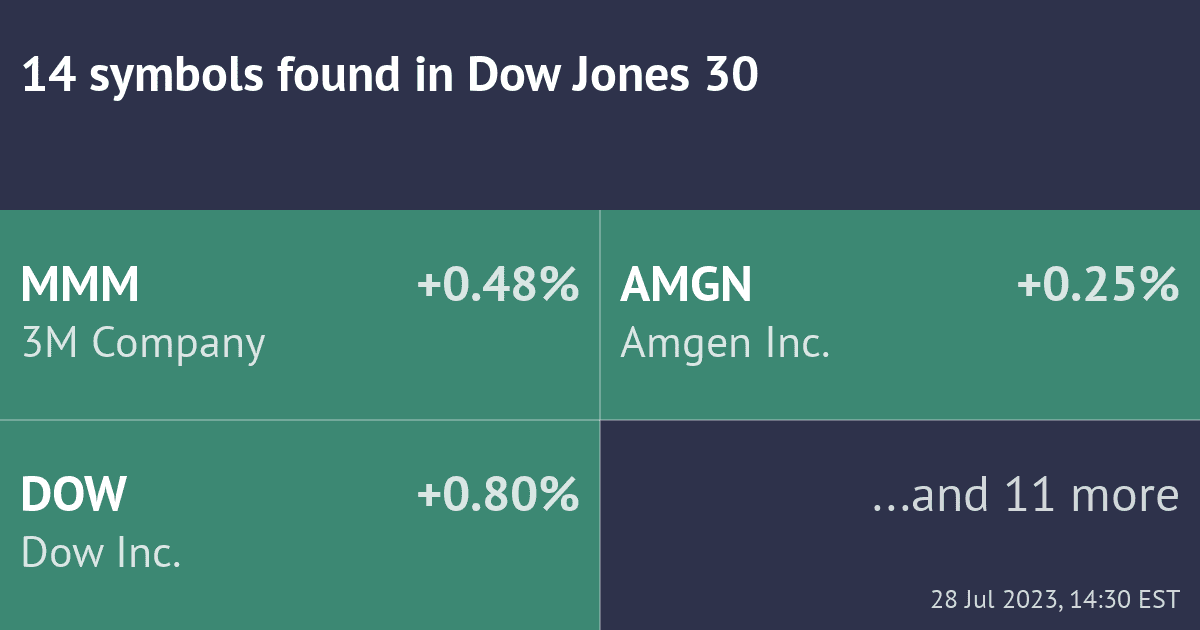 14 symbols found in Dow Jones 30

MMM
+0.48%
3M Company

AMGN
+0.25%
Amgen Inc.

DOW
+0.80%
Dow Inc.

...and 11 more

28 Jul 2023, 14:30 EST