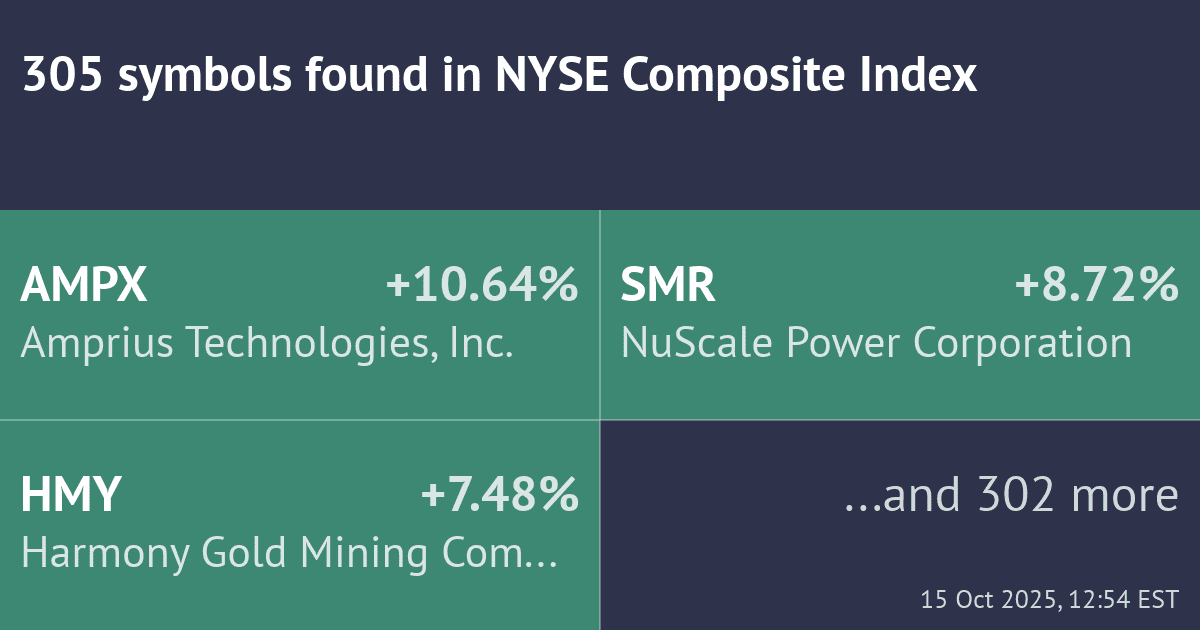 305 symbols found in NYSE Composite Index

AMPX
+10.64%
Amprius Technologies, Inc.

SMR
+8.72%
NuScale Power Corporation

HMY
+7.48%
Harmony Gold Mining Com...

...and 302 more

15 Oct 2025, 12:54 EST